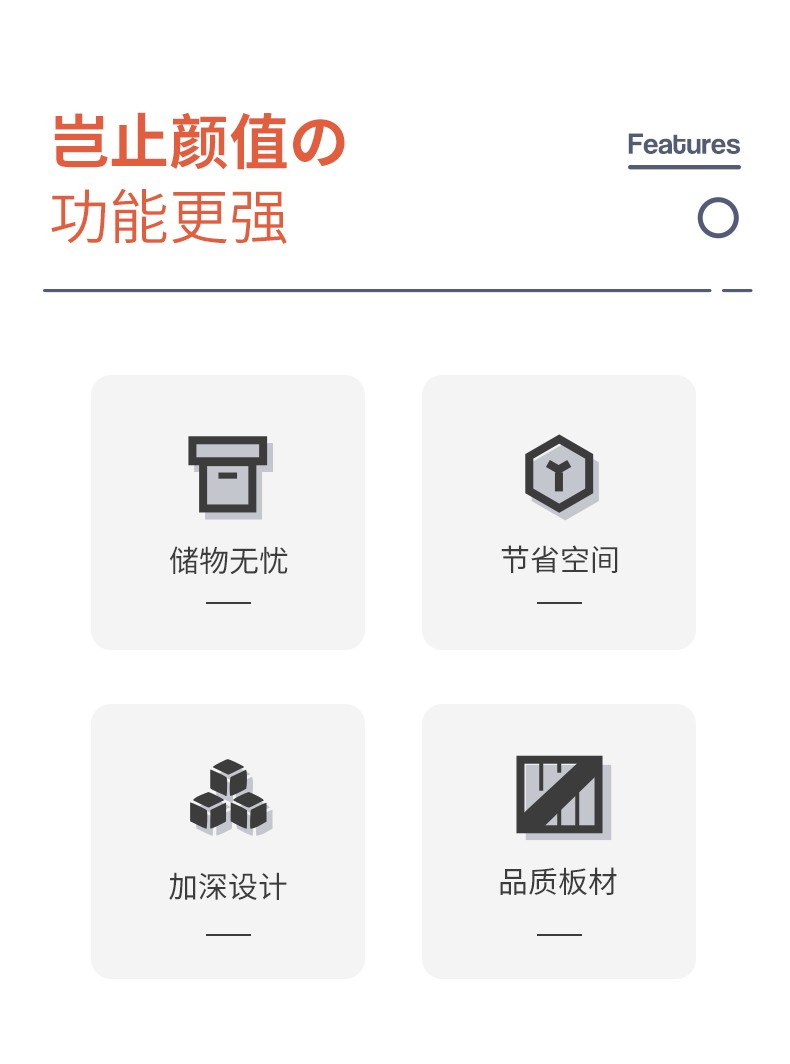 岂止颜值の
功能更强

Features

储物无忧

节省空间

加深设计

品质板材