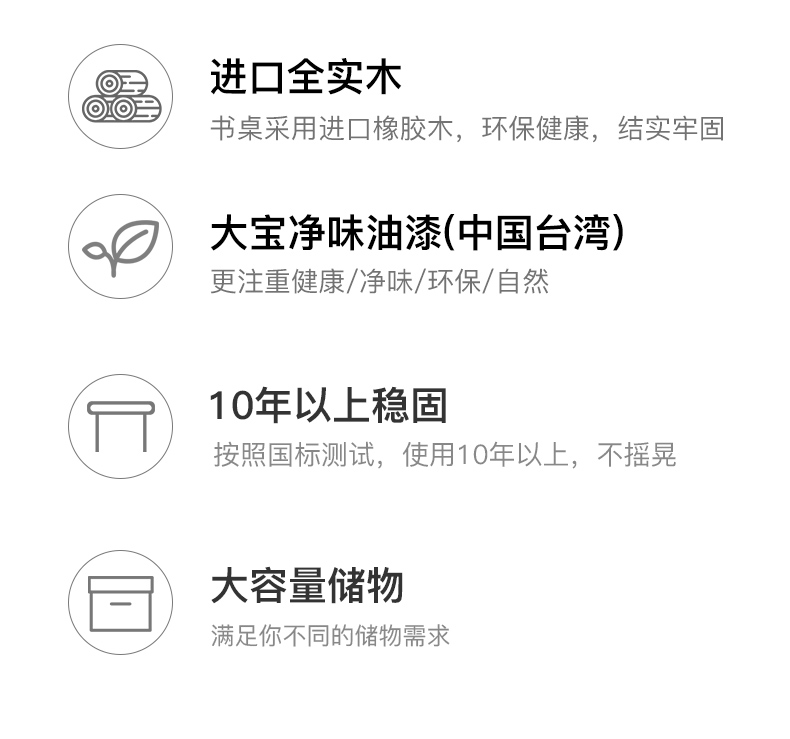 进口全实木

书桌采用进口橡胶木，环保健康，结实牢固

大宝净味油漆(中国台湾)

更注重健康/净味/环保/自然

10年以上稳固

按照国标测试，使用10年以上，不摇晃

大容量储物

满足你不同的储物需求