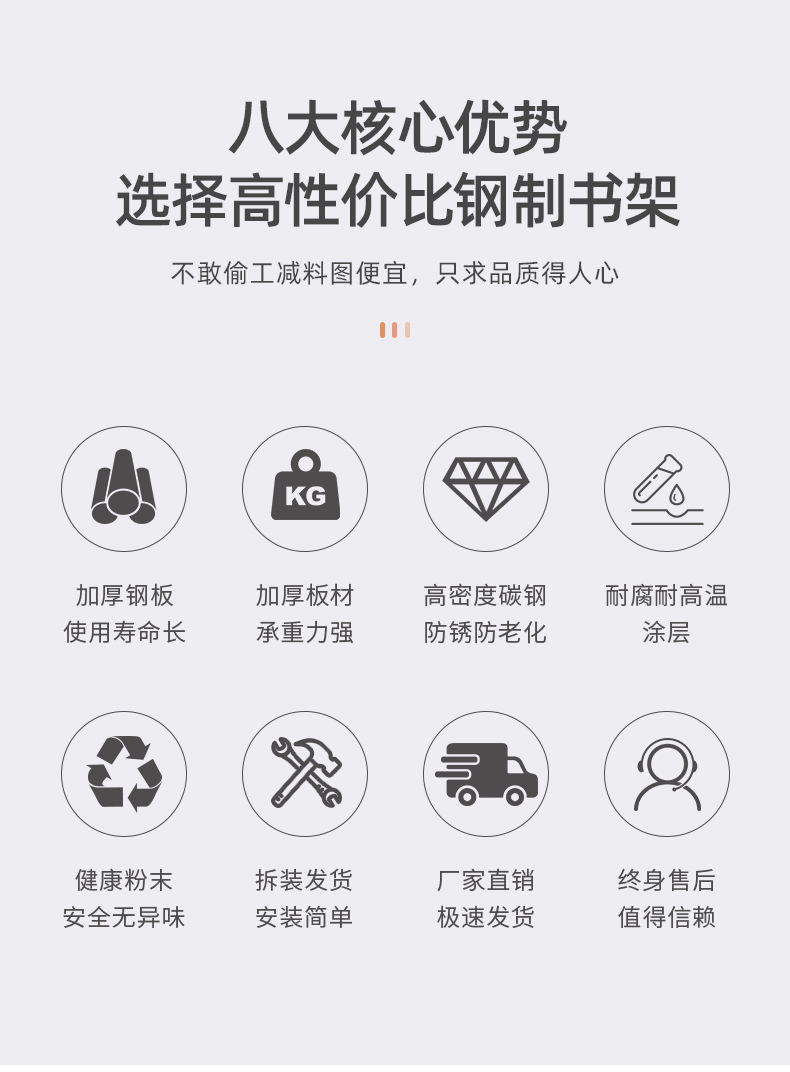 八大核心优势
选择高性价比钢制书架

不敢偷工减料图便宜，只求品质得人心

KG

加厚钢板
使用寿命长

加厚板材
承重力强

高密度碳钢
防锈防老化

耐腐耐高温
涂层

健康粉末
安全无异味

拆装发货
安装简单

厂家直销
极速发货

终身售后
值得信赖