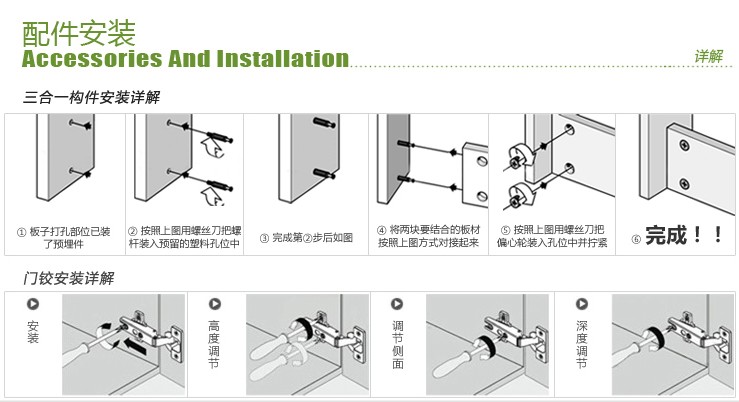 配件安装
Accessories And Installation
详解

三合一构件安装详解

① 板子打孔部位已装了预埋件

② 按照上图用螺丝刀把螺杆装入预留的塑料孔位中

③ 完成第②步后如图

④ 将两块要结合的板材按照上图方式对接起来

⑤ 按照上图用螺丝刀把偏心轮装入孔位中并拧紧

⑥ 完成！！

门铰安装详解

安装

高度调节

调节侧面

深度调节