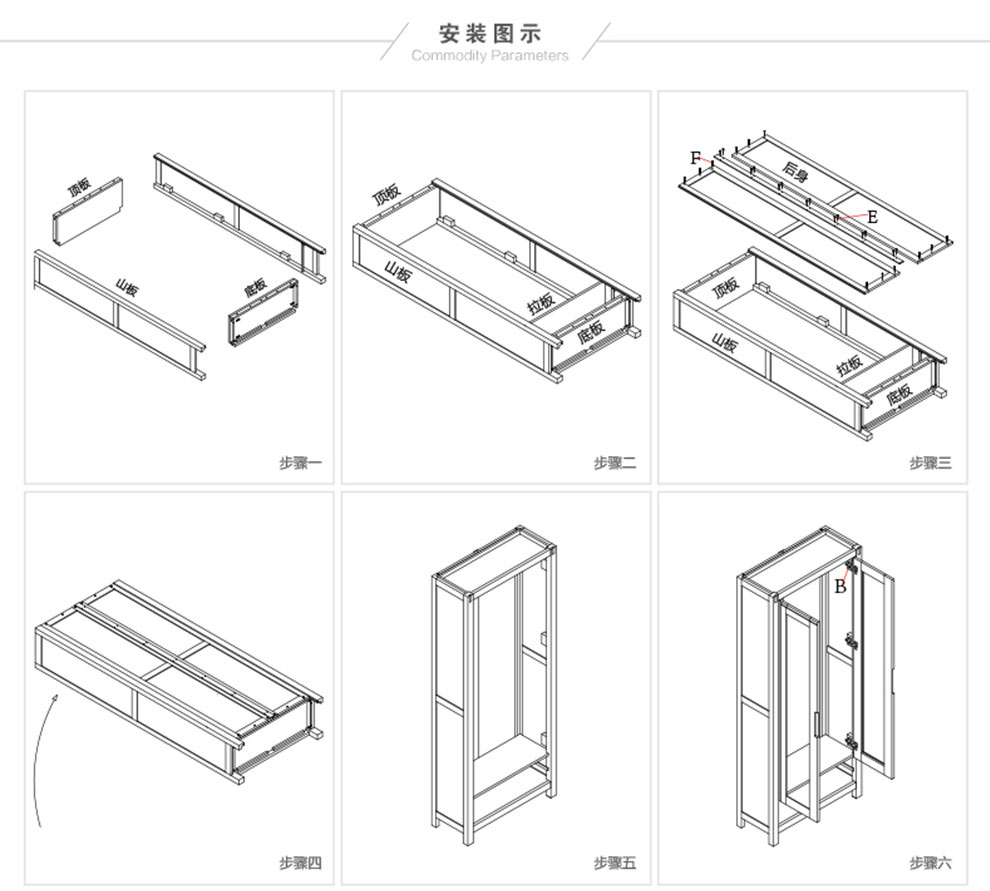 安装图示
Commodity Parameters

顶板
山板
底板
步骤一

顶板
山板
拉板
底板
步骤二

F
后身
E
顶板
山板
拉板
底板
步骤三

步骤四

步骤五

B
步骤六