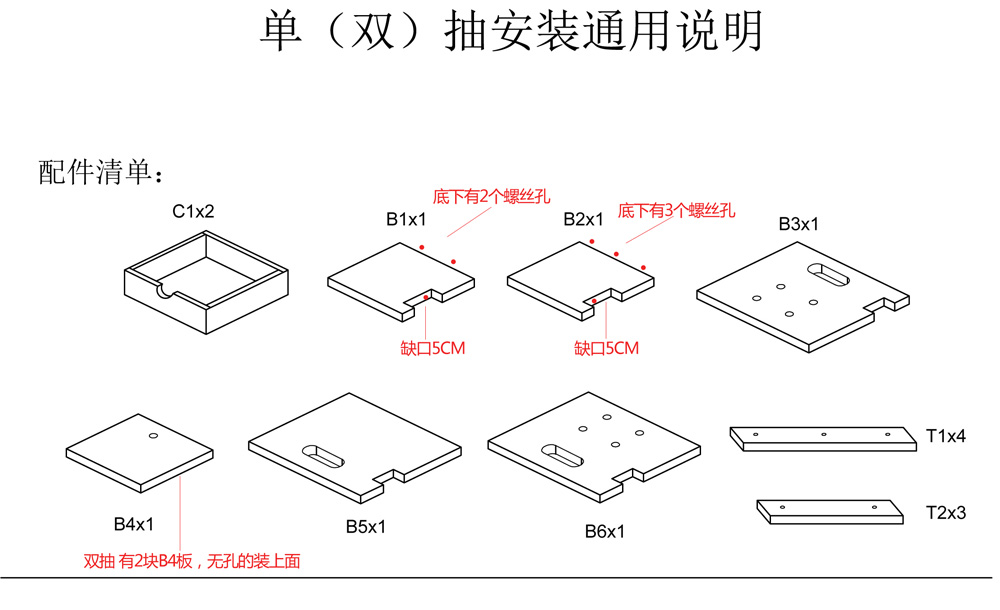 单（双）抽安装通用说明

配件清单：

C1x2

B1x1

底下有2个螺丝孔

缺口5CM

B2x1

底下有3个螺丝孔

缺口5CM

B3x1

B4x1

双抽 有2块B4板，无孔的装上面

B5x1

B6x1

T1x4

T2x3