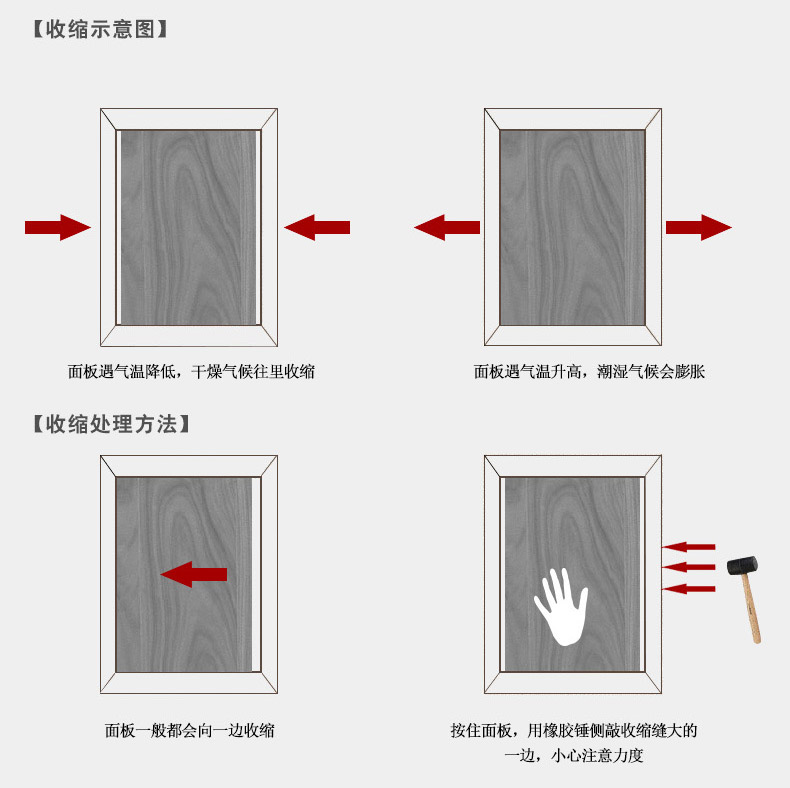 【收缩示意图】

面板遇气温降低，干燥气候往里收缩

面板遇气温升高，潮湿气候会膨胀

【收缩处理方法】

面板一般都会向一边收缩

按住面板，用橡胶锤侧敲收缩缝大的一边，小心注意力度