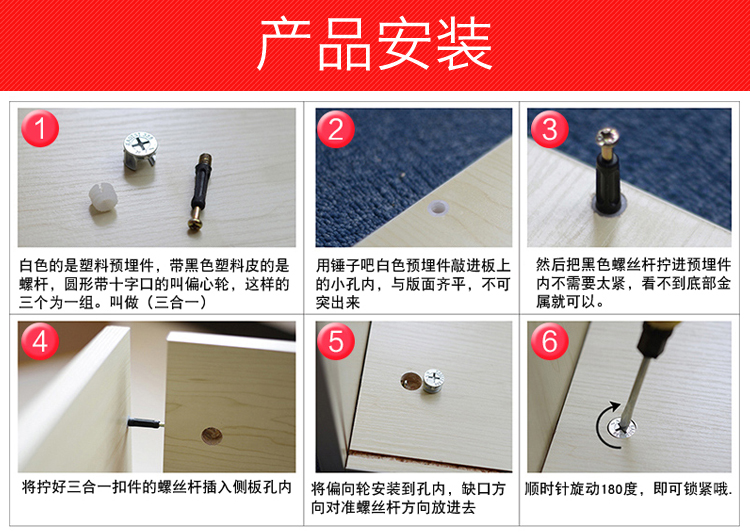 产品安装

1

白色的是塑料预埋件，带黑色塑料皮的是螺杆，圆形带十字口的叫偏心轮，这样的三个为一组。叫做（三合一）

2

用锤子吧白色预埋件敲进板上的小孔内，与版面齐平，不可突出来

3

然后把黑色螺丝杆拧进预埋件内不需要太紧，看不到底部金属就可以。

4

将拧好三合一扣件的螺丝杆插入侧板孔内

5

将偏向轮安装到孔内，缺口方向对准螺丝杆方向放进去

6

顺时针旋动180度，即可锁紧哦.