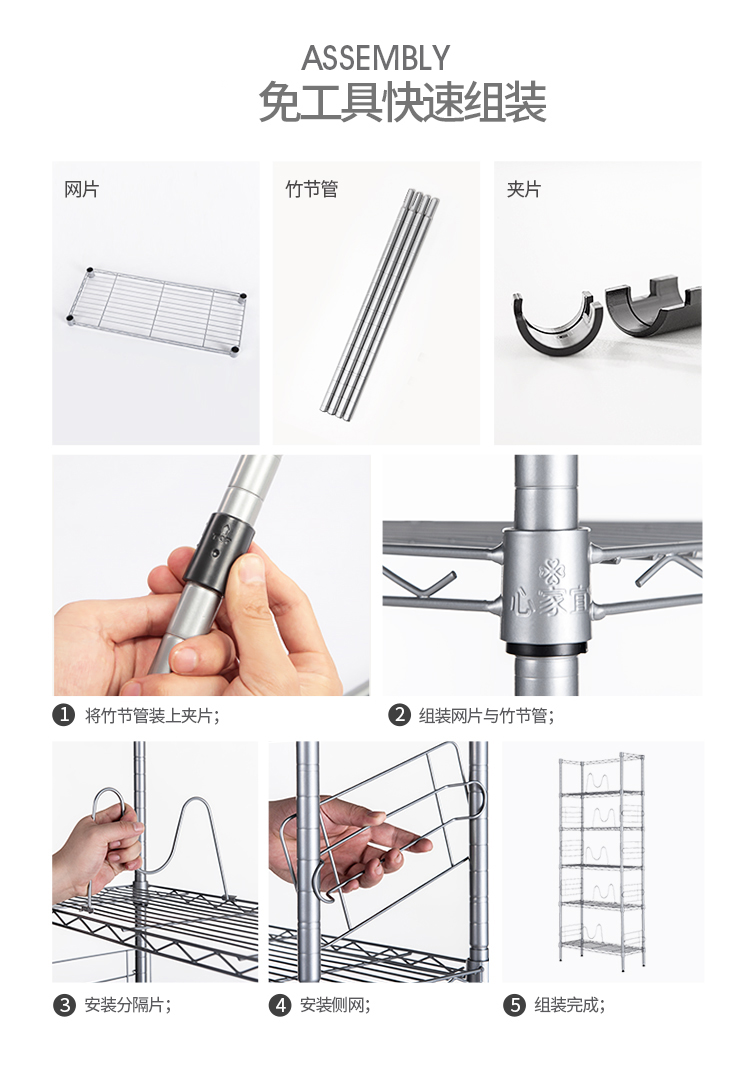 ASSEMBLY
免工具快速组装

网片

竹节管

夹片

心家宜

1 将竹节管装上夹片；

2 组装网片与竹节管；

3 安装分隔片；

4 安装侧网；

5 组装完成；