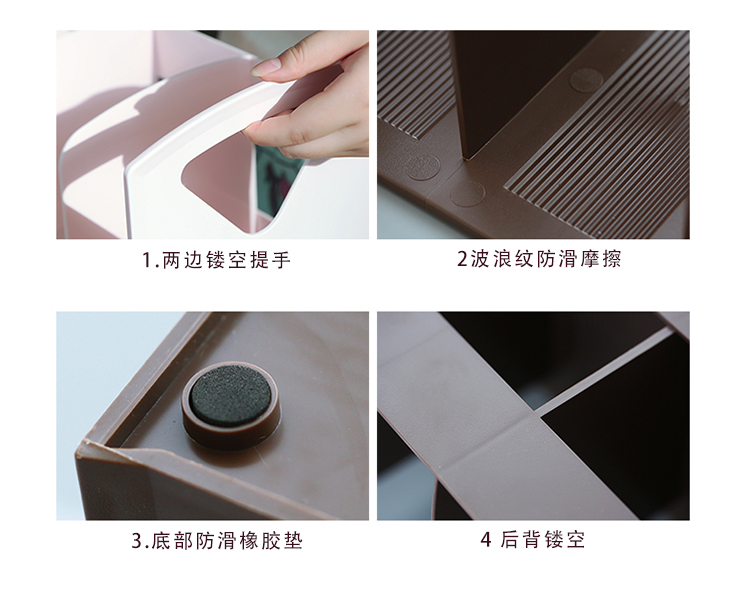 1.两边镂空提手

2波浪纹防滑摩擦

3.底部防滑橡胶垫

4 后背镂空