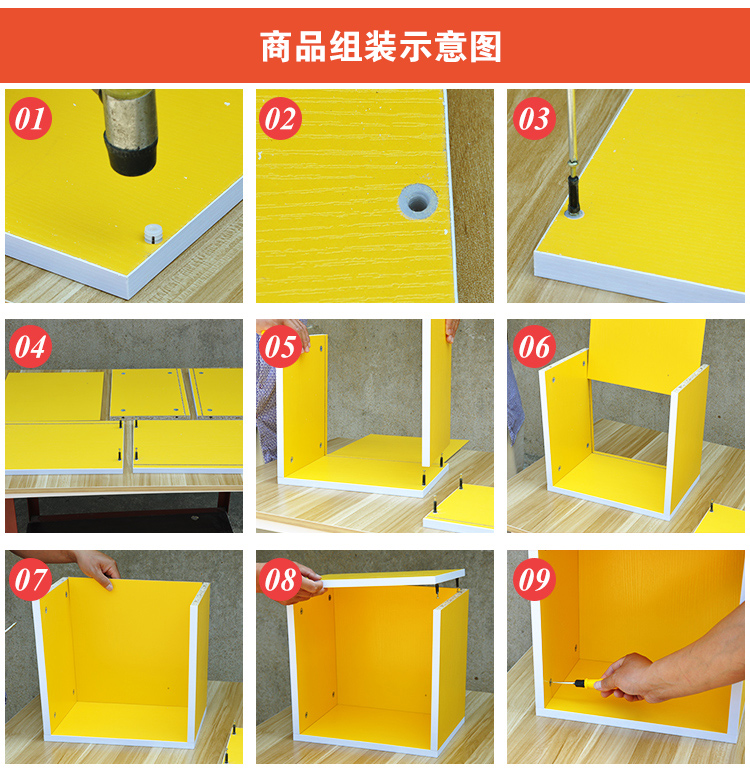 商品组装示意图

01

02

03

04

05

06

07

08

09