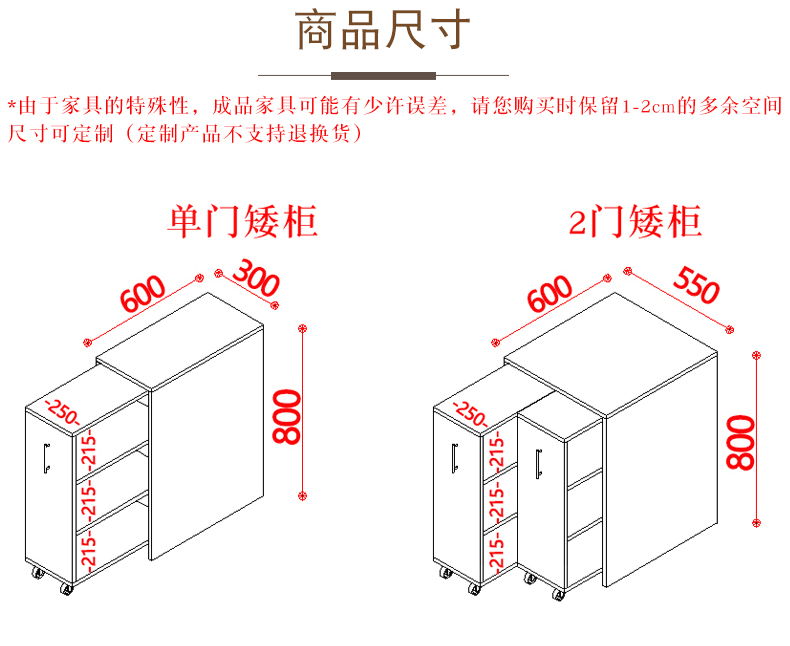 商品尺寸

*由于家具的特殊性，成品家具可能有少许误差，请您购买时保留1-2cm的多余空间
尺寸可定制（定制产品不支持退换货）

单门矮柜

600
300
800
-250-
-215-
-215-
-215-

2门矮柜

600
550
800
-250-
-215-
-215-
-215-