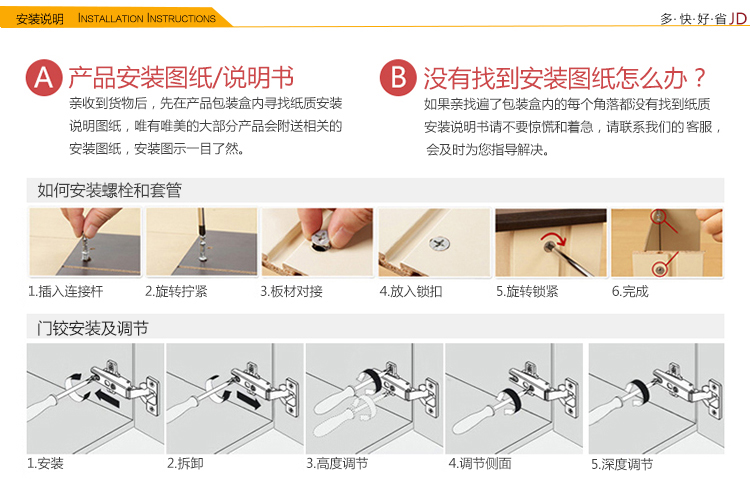 安装说明 INSTALLATION INSTRUCTIONS

多·快·好·省 JD

A 产品安装图纸/说明书

亲收到货物后，先在产品包装盒内寻找纸质安装说明图纸，唯有唯美的大部分产品会附送相关的安装图纸，安装图示一目了然。

B 没有找到安装图纸怎么办？

如果亲找遍了包装盒内的每个角落都没有找到纸质安装说明书请不要惊慌和着急，请联系我们的客服，会及时为您指导解决。

如何安装螺栓和套管

1.插入连接杆

2.旋转拧紧

3.板材对接

4.放入锁扣

5.旋转锁紧

6.完成

门铰安装及调节

1.安装

2.拆卸

3.高度调节

4.调节侧面

5.深度调节