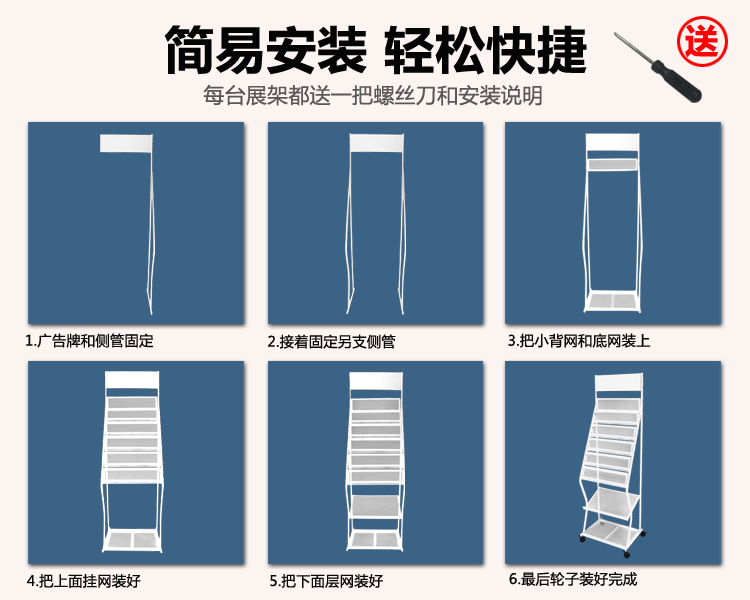 简易安装 轻松快捷

送

每台展架都送一把螺丝刀和安装说明

1.广告牌和侧管固定

2.接着固定另支侧管

3.把小背网和底网装上

4.把上面挂网装好

5.把下面层网装好

6.最后轮子装好完成