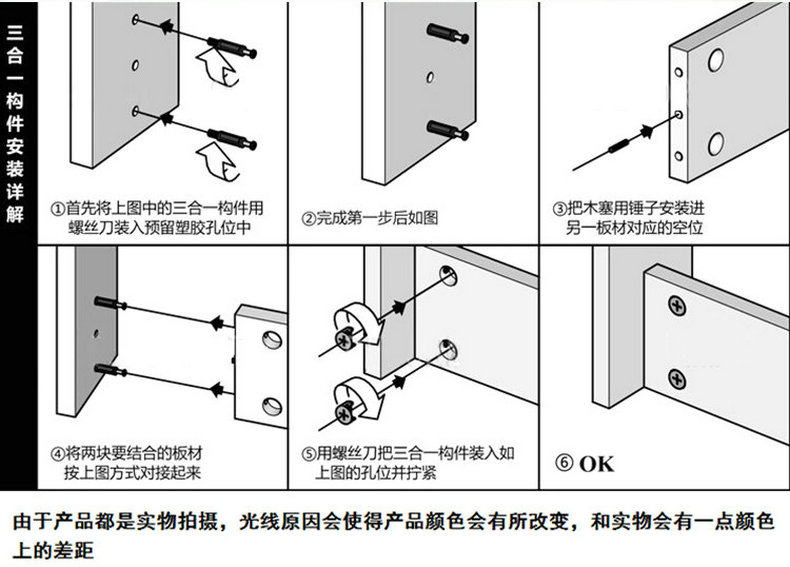 三合一构件安装详解

①首先将上图中的三合一构件用螺丝刀装入预留塑胶孔位中

②完成第一步后如图

③把木塞用锤子安装进另一板材对应的空位

④将两块要结合的板材按上图方式对接起来

⑤用螺丝刀把三合一构件装入如上图的孔位并拧紧

⑥ OK

由于产品都是实物拍摄，光线原因会使得产品颜色会有所改变，和实物会有一点颜色上的差距