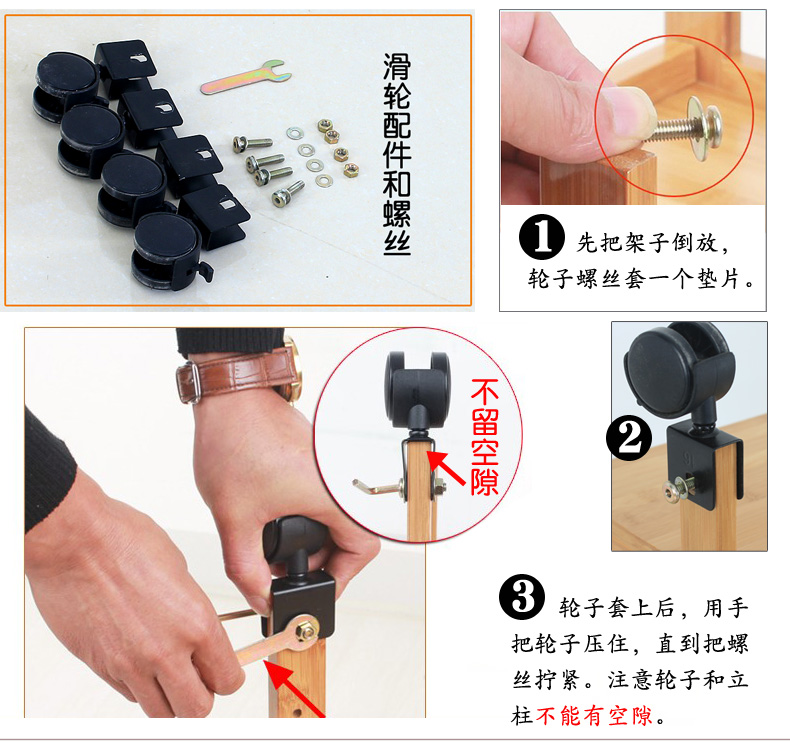 滑轮配件和螺丝

1 先把架子倒放，轮子螺丝套一个垫片。

不留空隙

2

3 轮子套上后，用手把轮子压住，直到把螺丝拧紧。注意轮子和立柱不能有空隙。