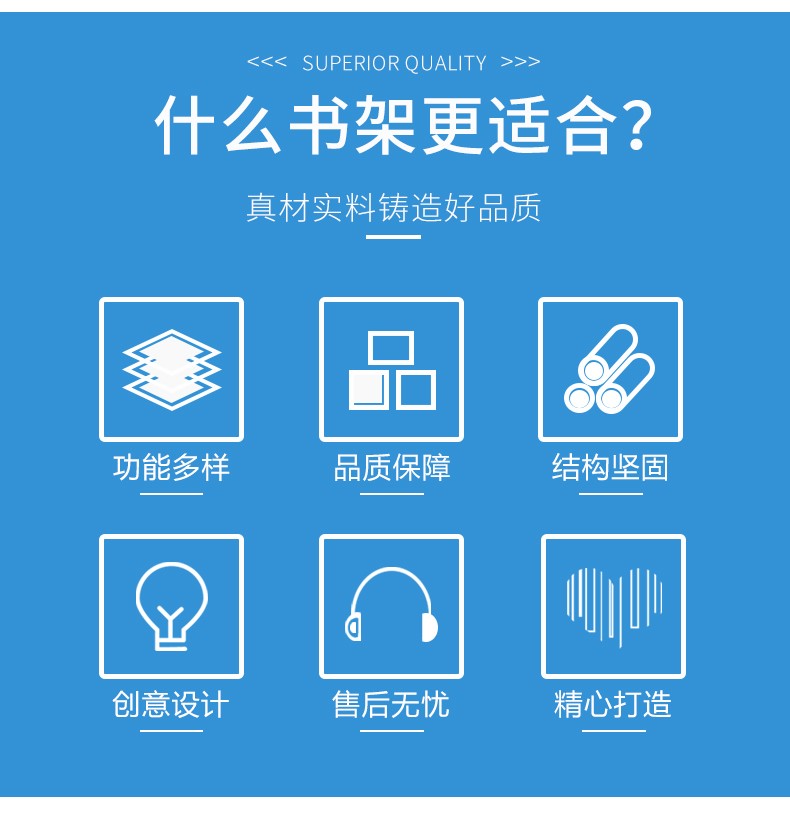 <<< SUPERIOR QUALITY >>>

什么书架更适合?

真材实料铸造好品质

功能多样

品质保障

结构坚固

创意设计

售后无忧

精心打造