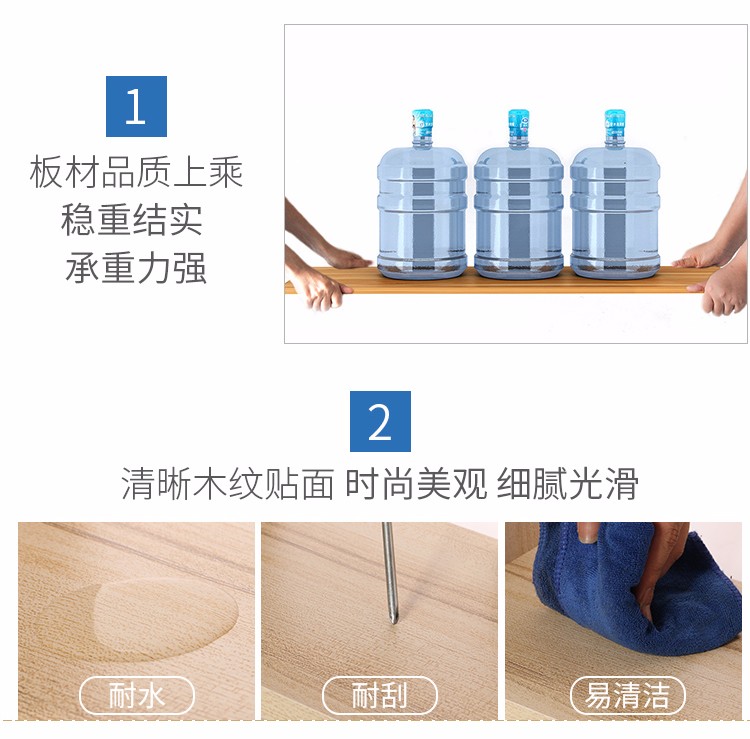 1

板材品质上乘
稳重结实
承重力强

2

清晰木纹贴面 时尚美观 细腻光滑

耐水

耐刮

易清洁